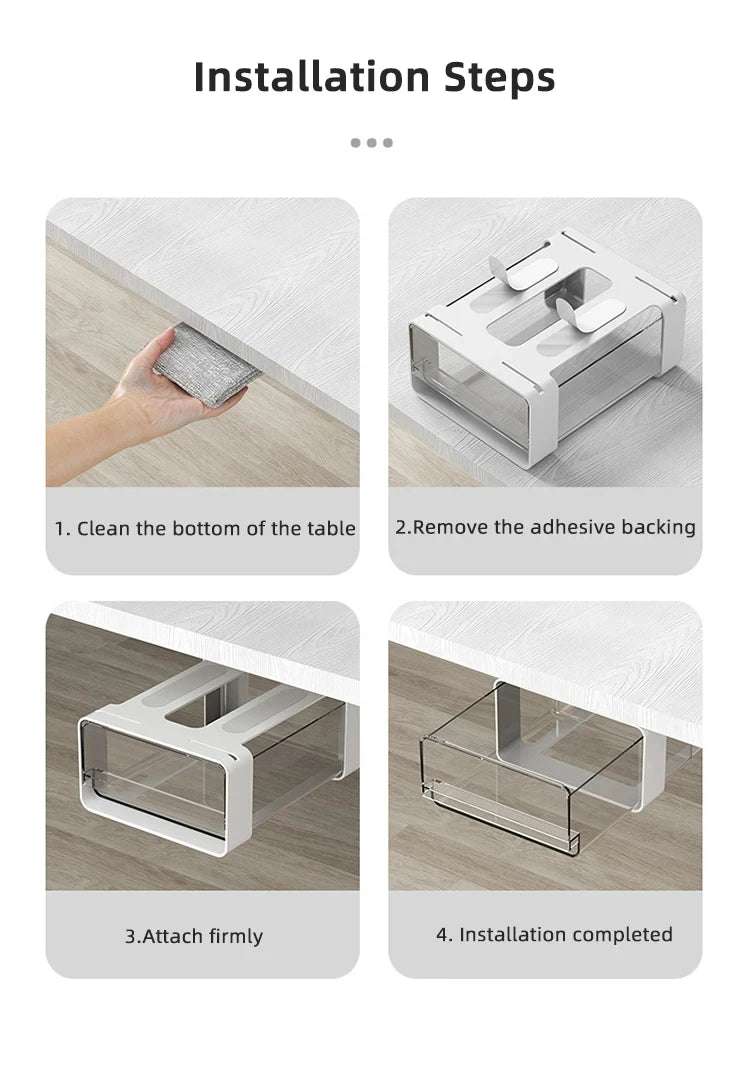 Installation Steps

1. Clean the bottom of the table

2.Remove the adhesive backing

3.Attach firmly

4. Installation completed