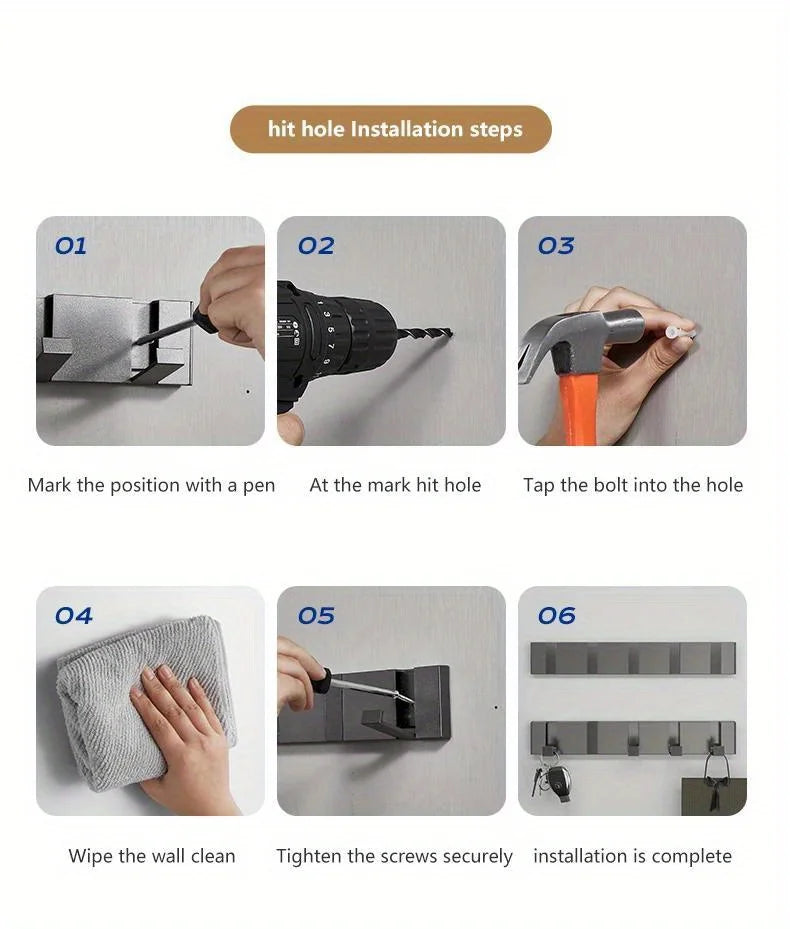 hit hole Installation steps

01

Mark the position with a pen

02

At the mark hit hole

03

Tap the bolt into the hole

04

Wipe the wall clean

05

Tighten the screws securely

06

installation is complete